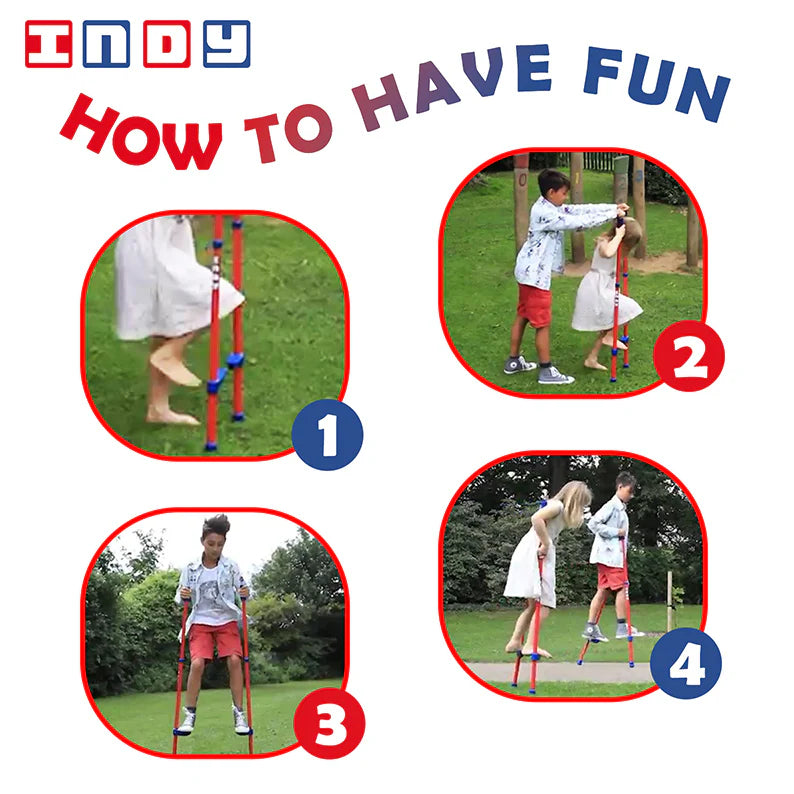 INDY

HOW TO HAVE FUN

1

2

3

4